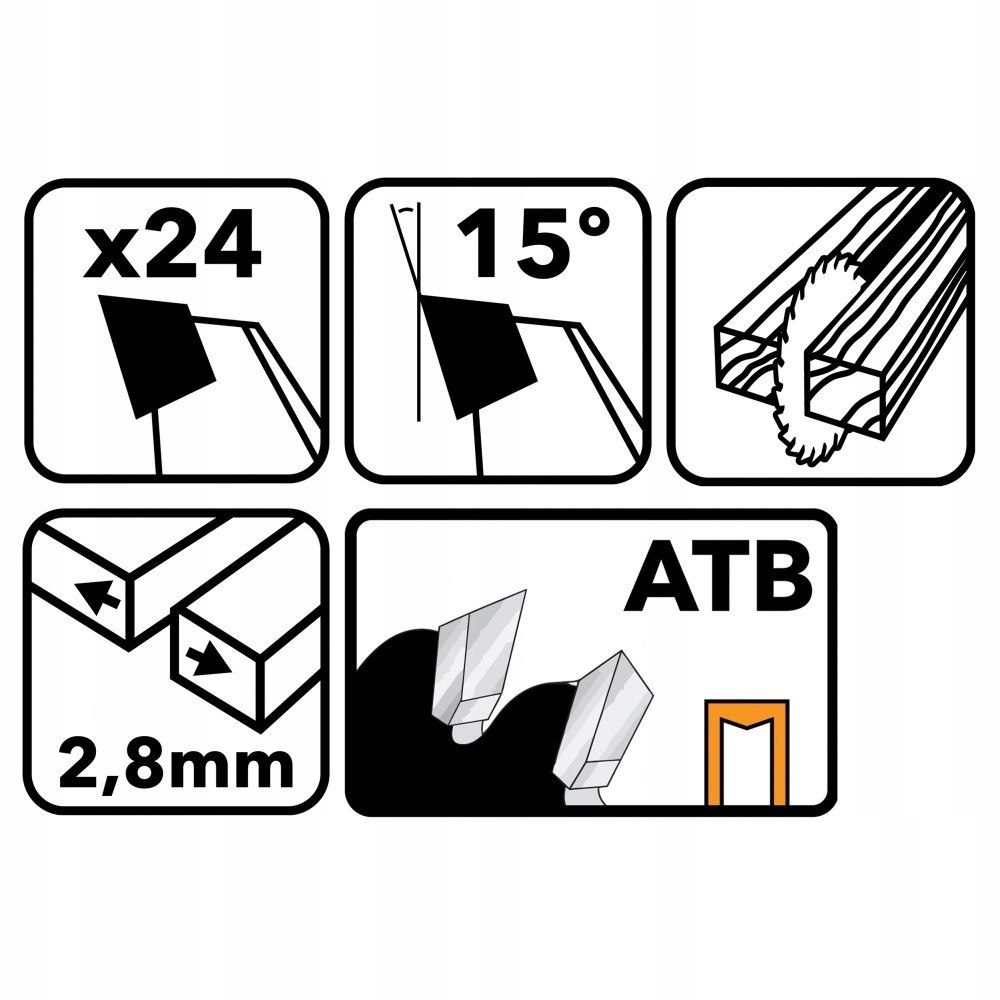 x24

15°

2,8mm

ATB